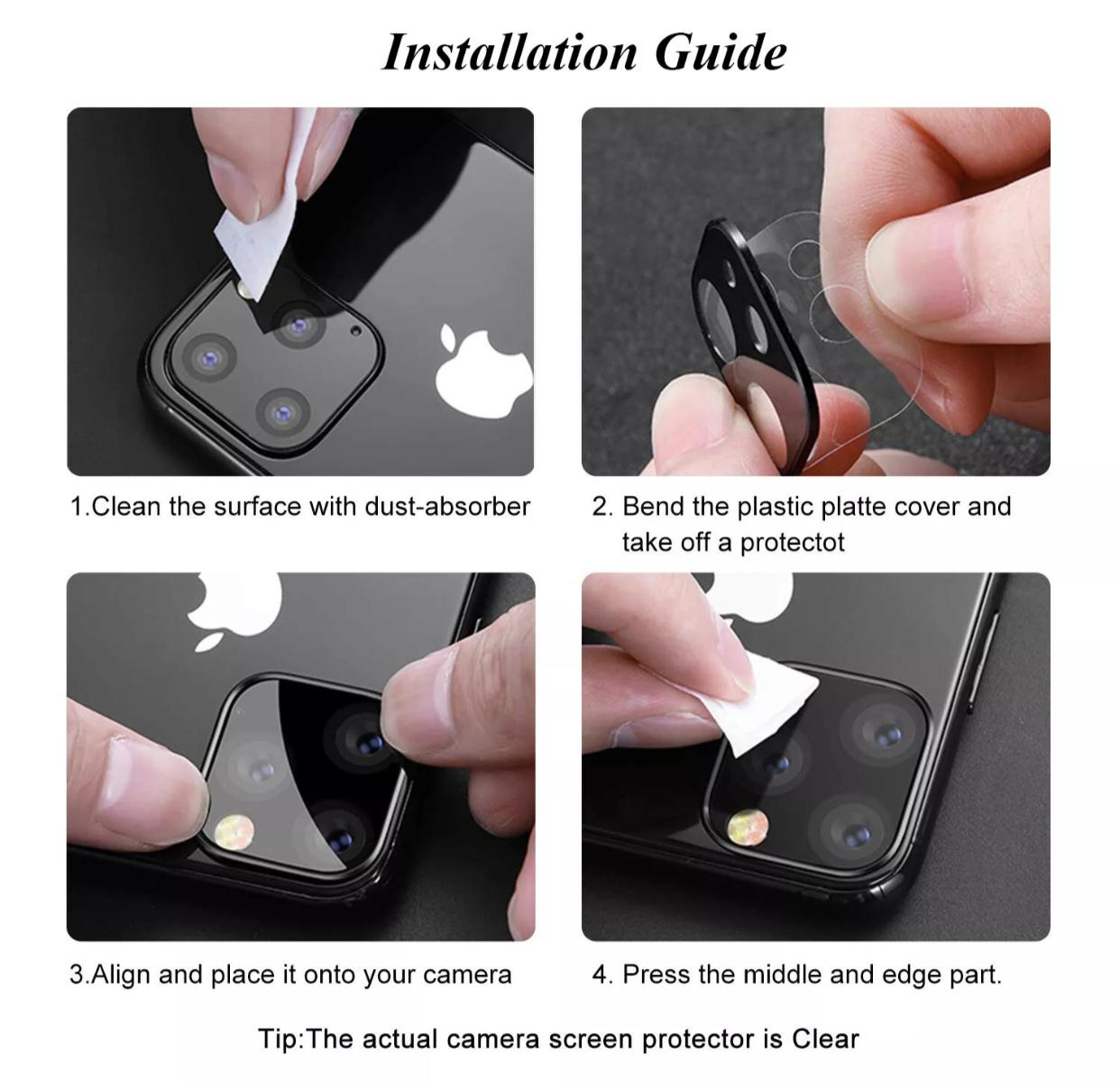 Installation Guide

1.Clean the surface with dust-absorber

2. Bend the plastic platte cover and take off a protectot

3.Align and place it onto your camera

4. Press the middle and edge part.

Tip:The actual camera screen protector is Clear